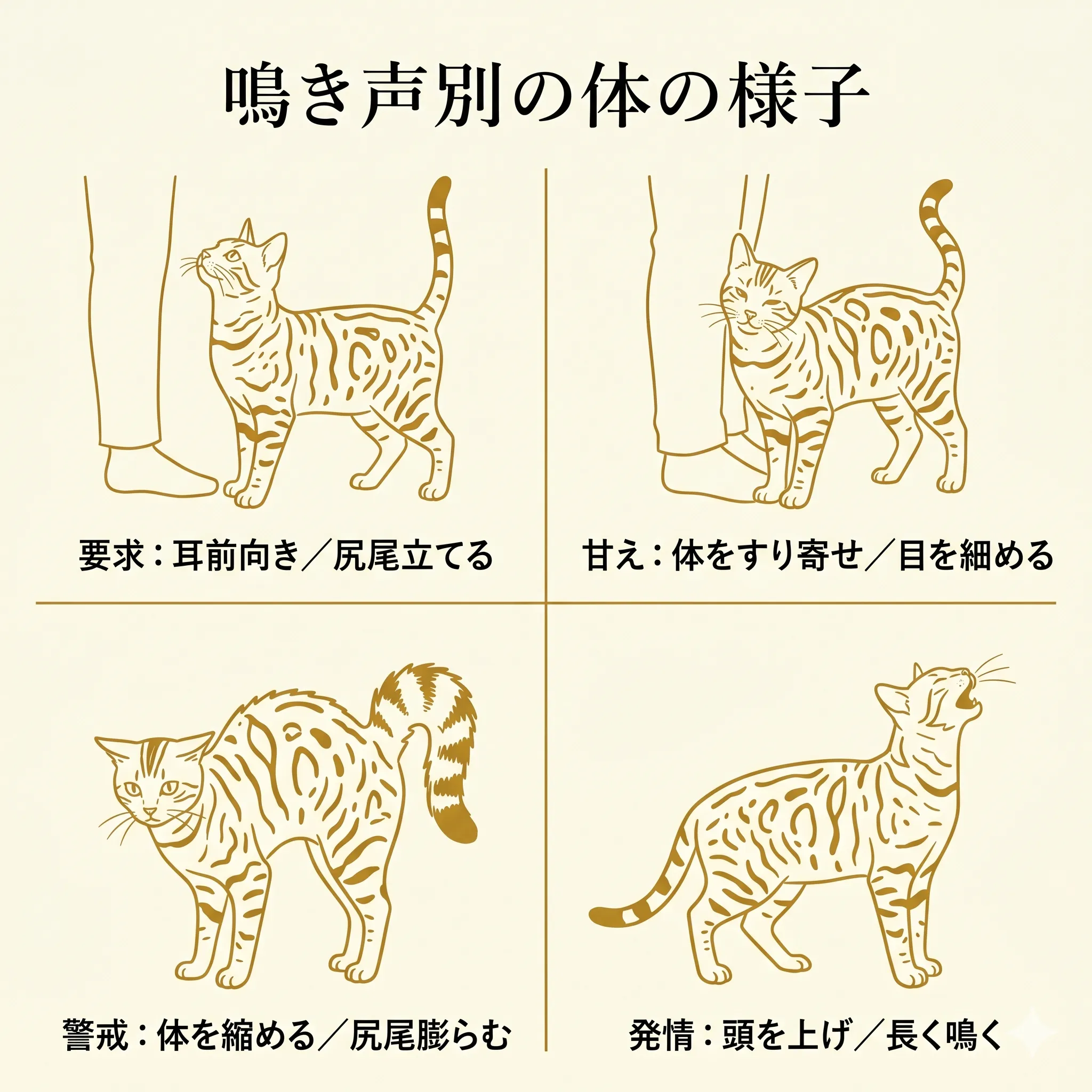 鳴き声別の体の様子

要求：耳前向き／尻尾立てる

甘え：体をすり寄せ／目を細める

警戒：体を縮める／尻尾膨らむ

発情：頭を上げ／長く鳴く