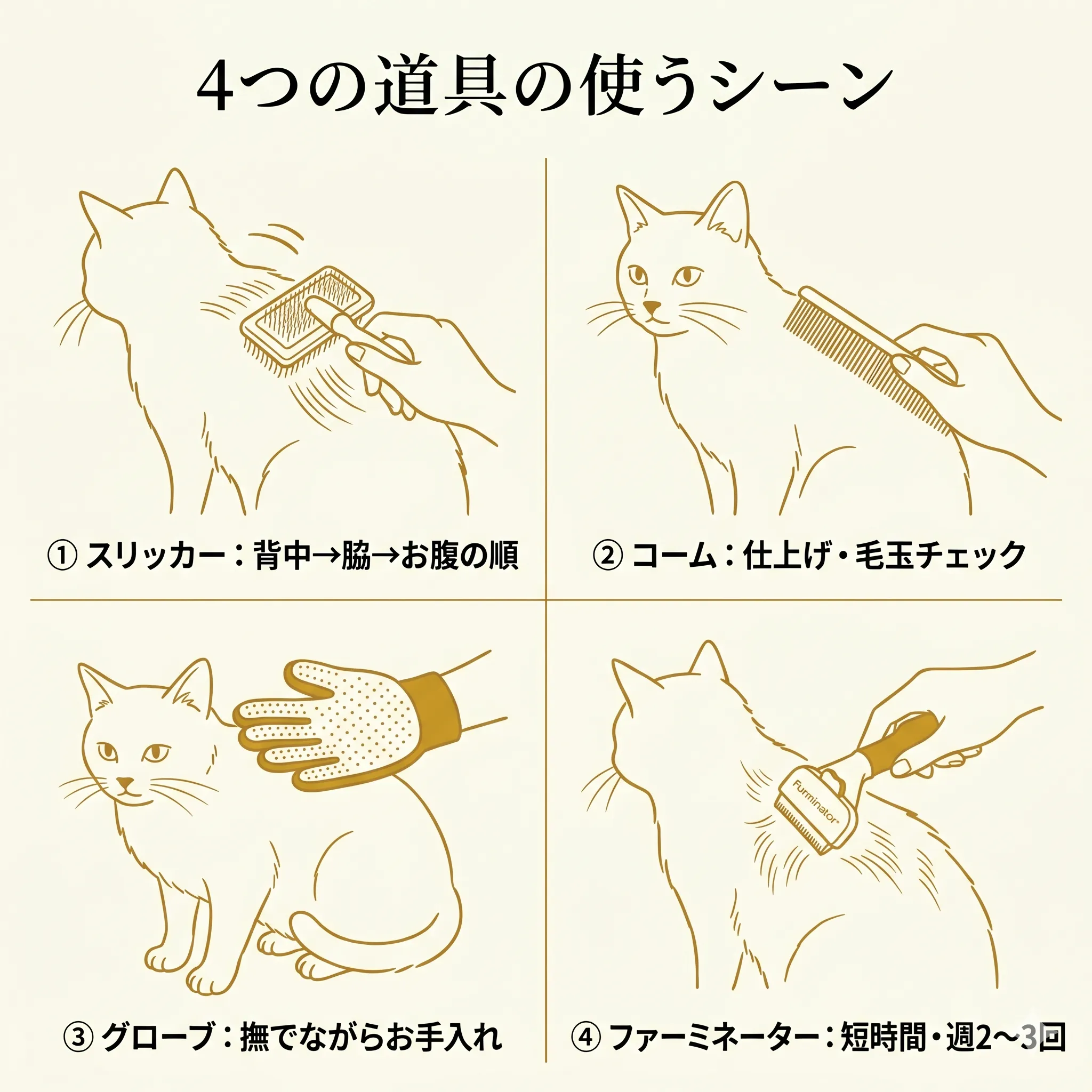 4つの道具の使うシーン

① スリッカー：背中→脇→お腹の順

② コーム：仕上げ・毛玉チェック

③ グローブ：撫でながらお手入れ

Furminator®

④ ファーミネーター：短時間・週2〜3回